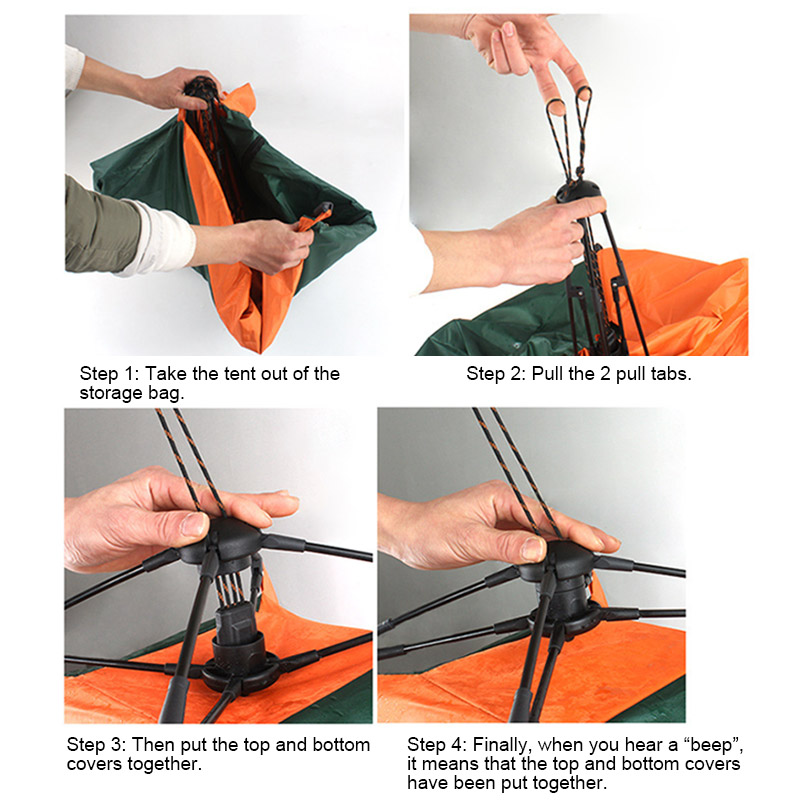 Step 1: Take the tent out of the storage bag.

Step 2: Pull the 2 pull tabs.

Step 3: Then put the top and bottom covers together.

Step 4: Finally, when you hear a “beep”, it means that the top and bottom covers have been put together.